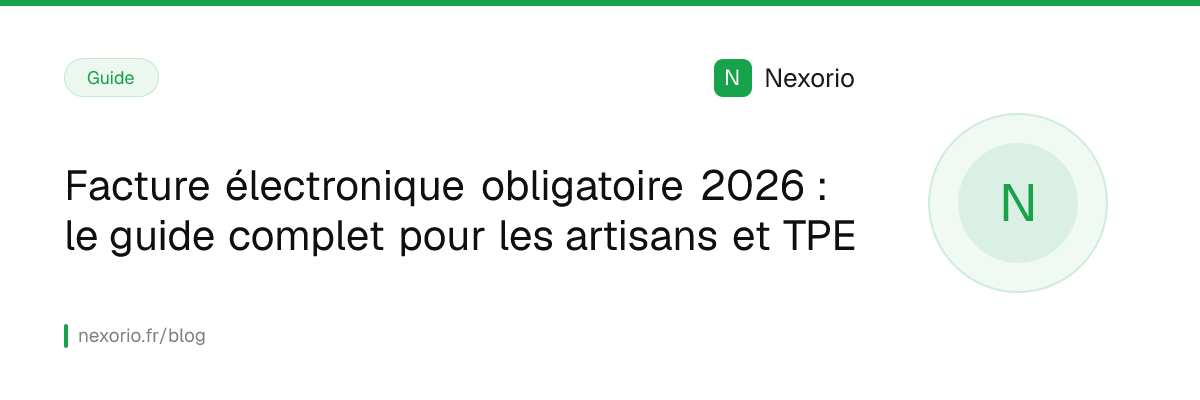 Guide

N Nexorio

Facture électronique obligatoire 2026 :
le guide complet pour les artisans et TPE

N

nexorio.fr/blog